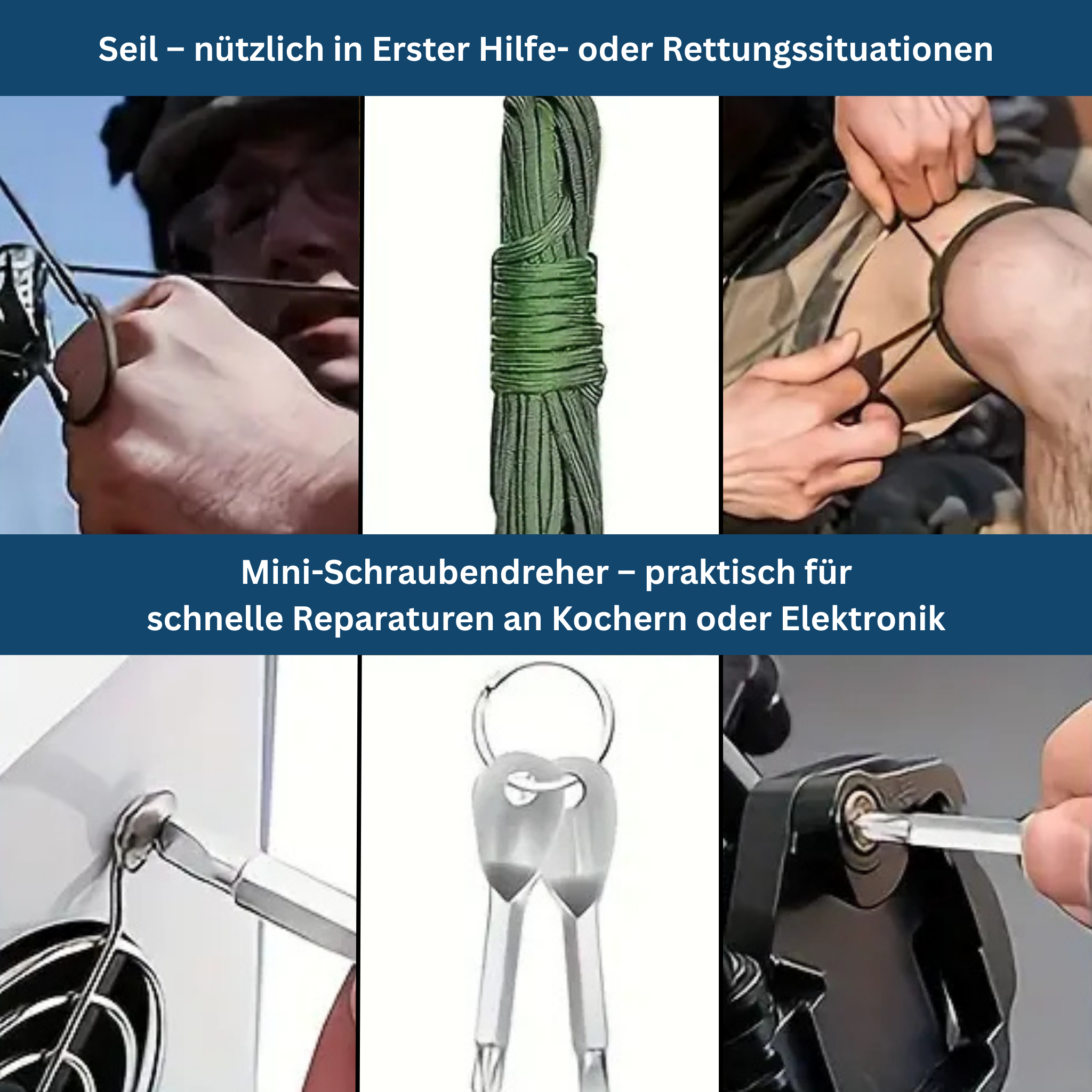 Seil – nützlich in Erster Hilfe- oder Rettungssituationen

Mini-Schraubendreher – praktisch für schnelle Reparaturen an Kochern oder Elektronik