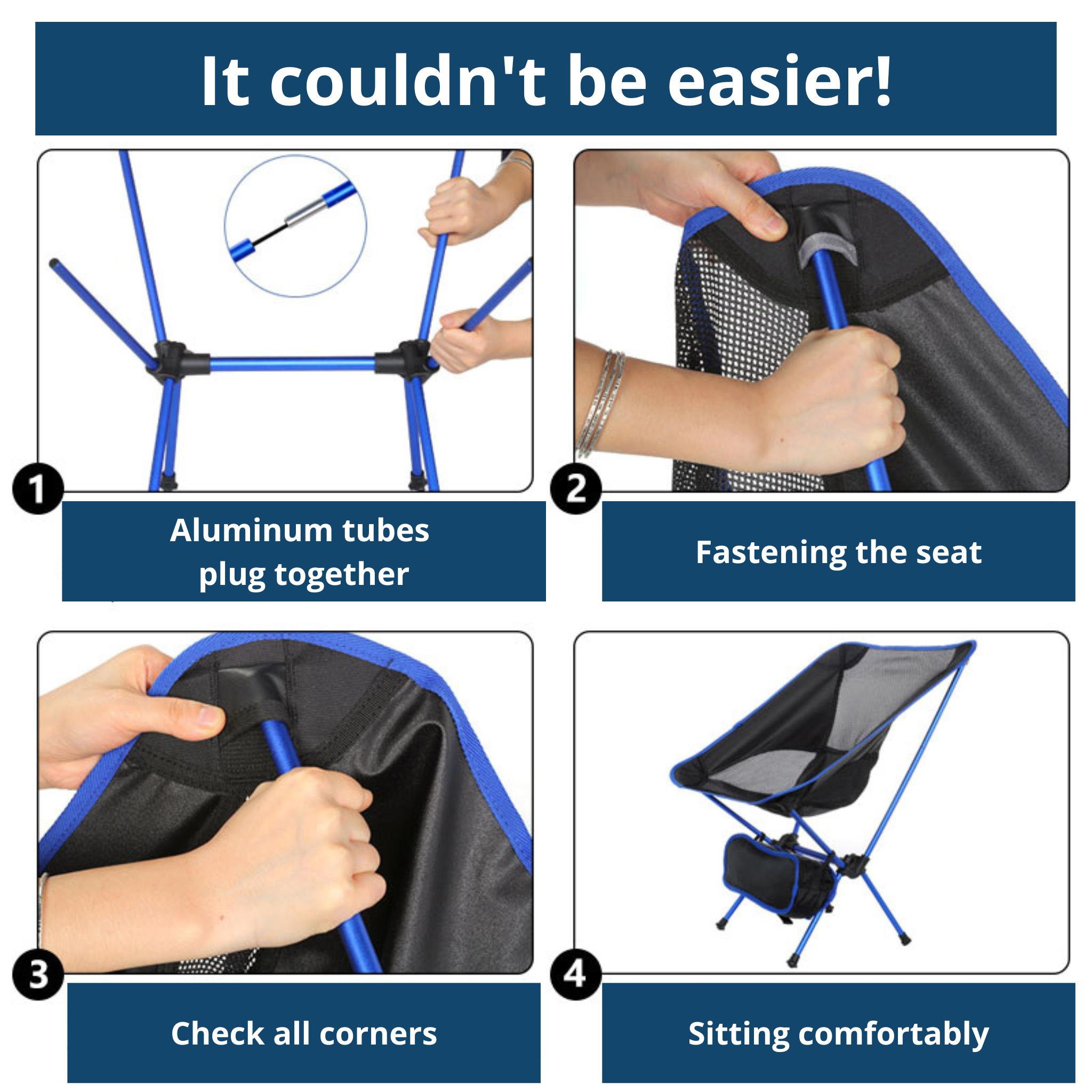 It couldn't be easier!

1

Aluminum tubes plug together

2

Fastening the seat

3

Check all corners

4

Sitting comfortably