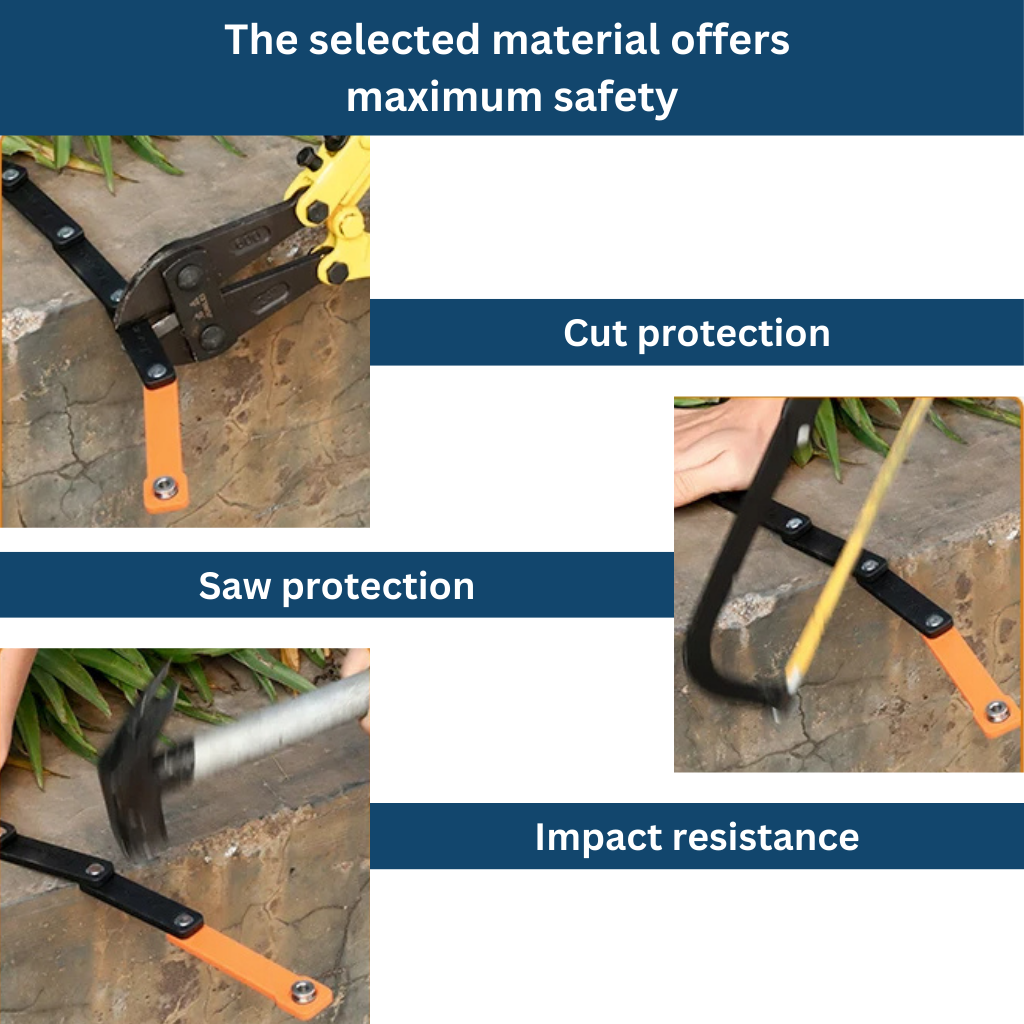 The selected material offers maximum safety

Cut protection

Saw protection

Impact resistance