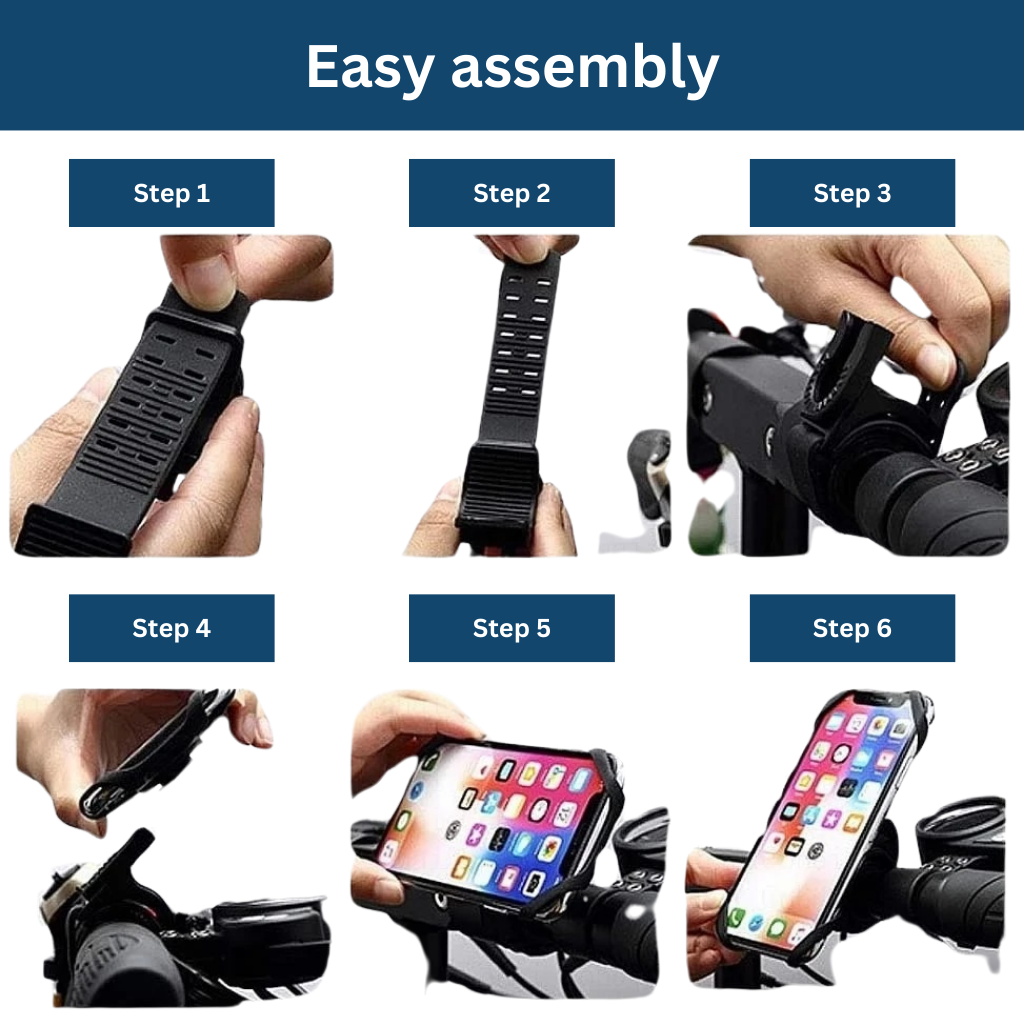 Easy assembly

Step 1

Step 2

Step 3

Step 4

Step 5

Step 6